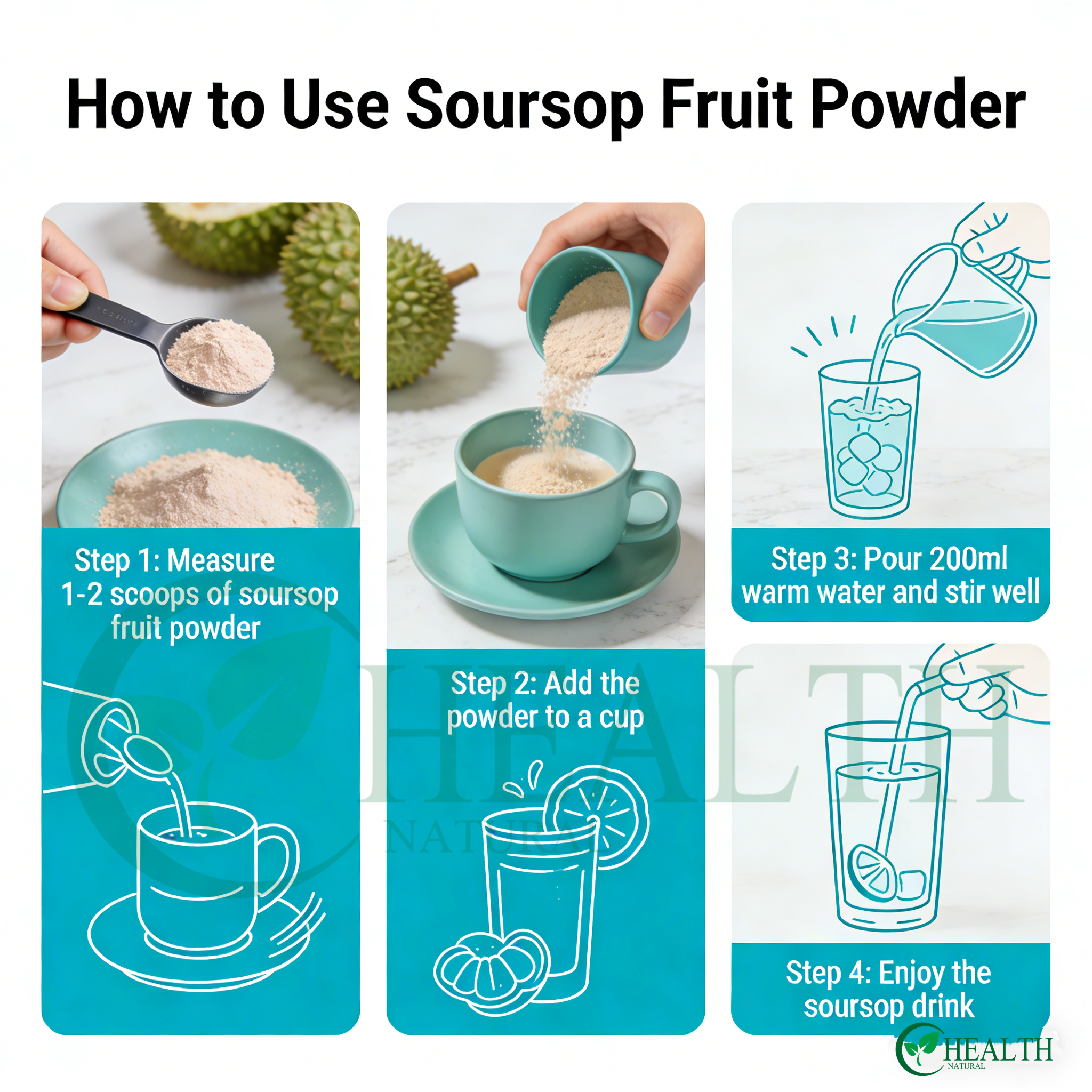 How to Use Soursop Fruit Powder

Step 1: Measure 1-2 scoops of soursop fruit powder

Step 2: Add the powder to a cup

Step 3: Pour 200ml warm water and stir well

Step 4: Enjoy the soursop drink

HEALTH
NATURAL

HEALTH
NATURAL