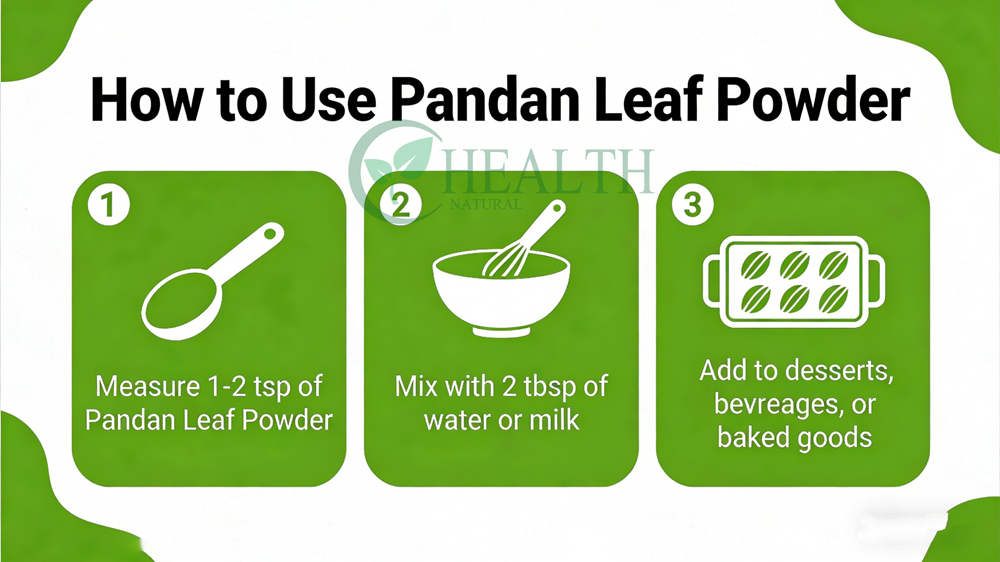 How to Use Pandan Leaf Powder

HEALTH
NATURAL

1
Measure 1-2 tsp of Pandan Leaf Powder

2
Mix with 2 tbsp of water or milk

3
Add to desserts, bevreages, or baked goods